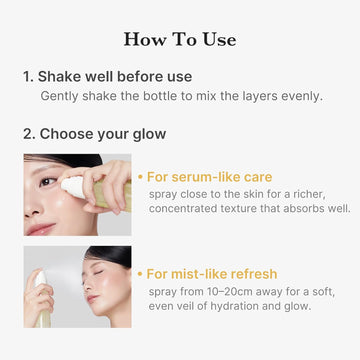 How To Use

1. Shake well before use

Gently shake the bottle to mix the layers evenly.

2. Choose your glow

• For serum-like care

spray close to the skin for a richer, concentrated texture that absorbs well.

• For mist-like refresh

spray from 10–20cm away for a soft, even veil of hydration and glow.